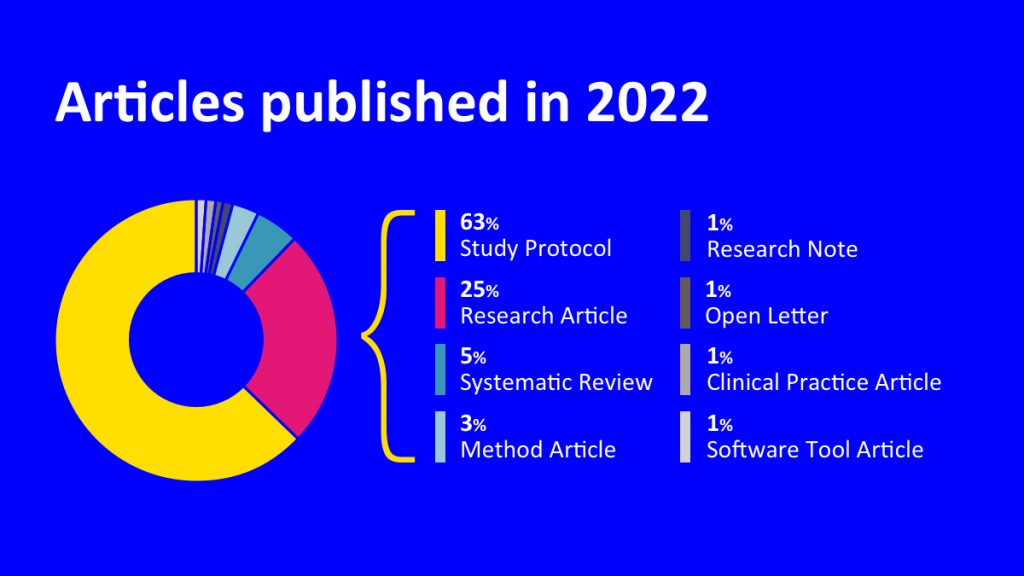 Articles published in 2022

63%
Study Protocol

25%
Research Article

5%
Systematic Review

3%
Method Article

1%
Research Note

1%
Open Letter

1%
Clinical Practice Article

1%
Software Tool Article