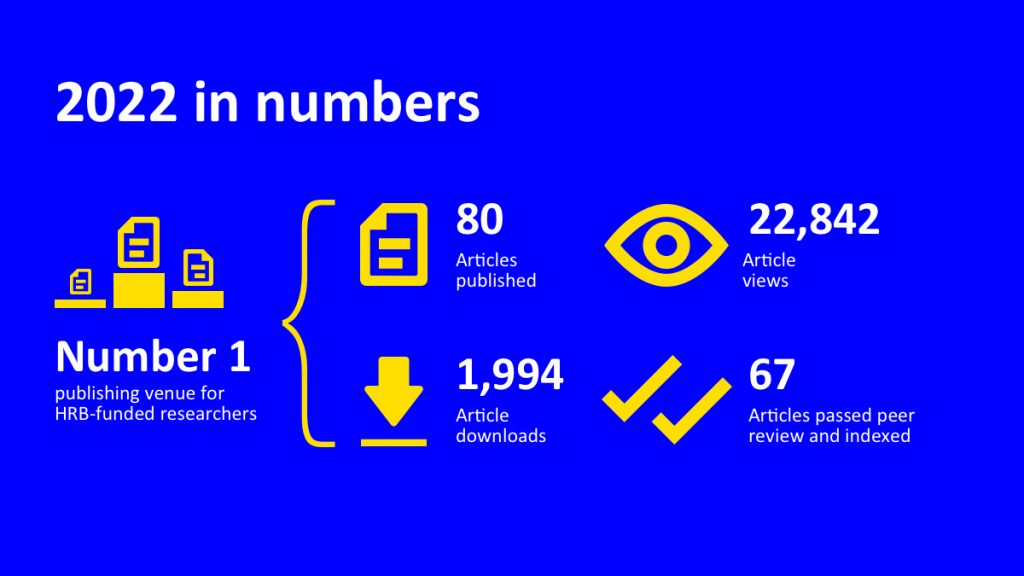 2022 in numbers

Number 1
publishing venue for HRB-funded researchers

80
Articles published

22,842
Article views

1,994
Article downloads

67
Articles passed peer review and indexed